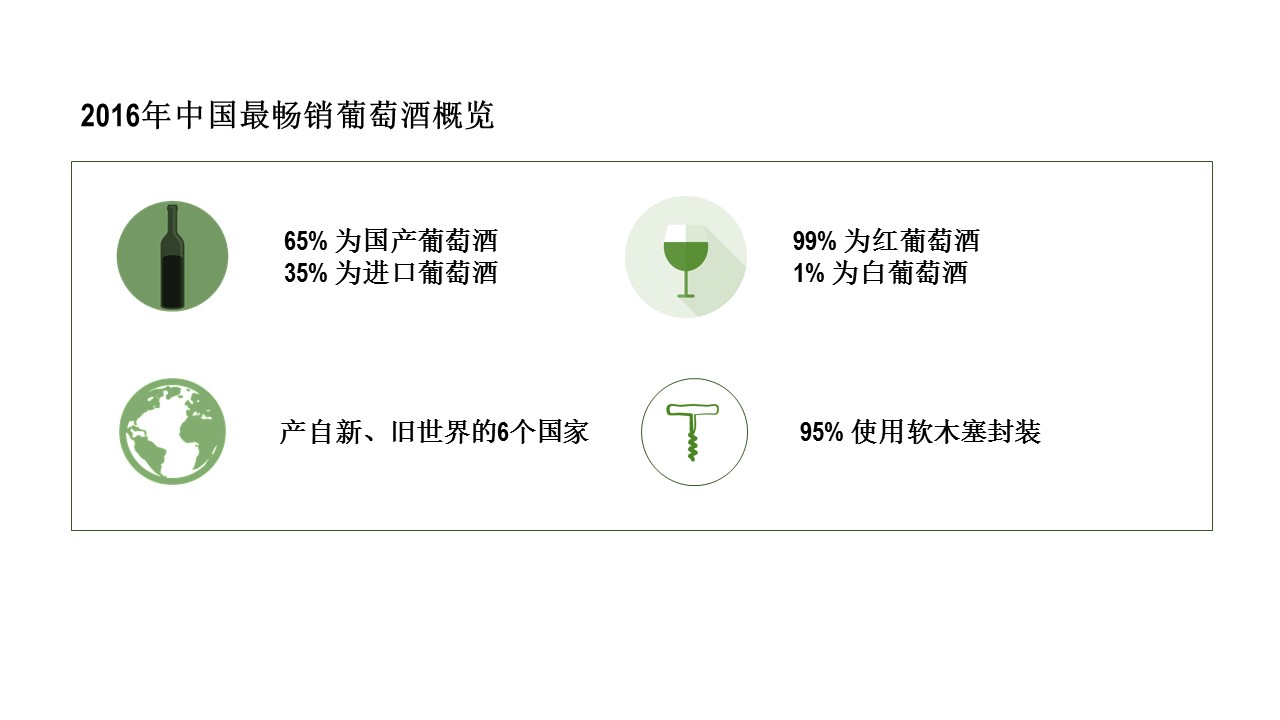 2016年中国最畅销葡萄酒概览

65% 为国产葡萄酒
35% 为进口葡萄酒

99% 为红葡萄酒
1% 为白葡萄酒

产自新、旧世界的6个国家

95% 使用软木塞封装